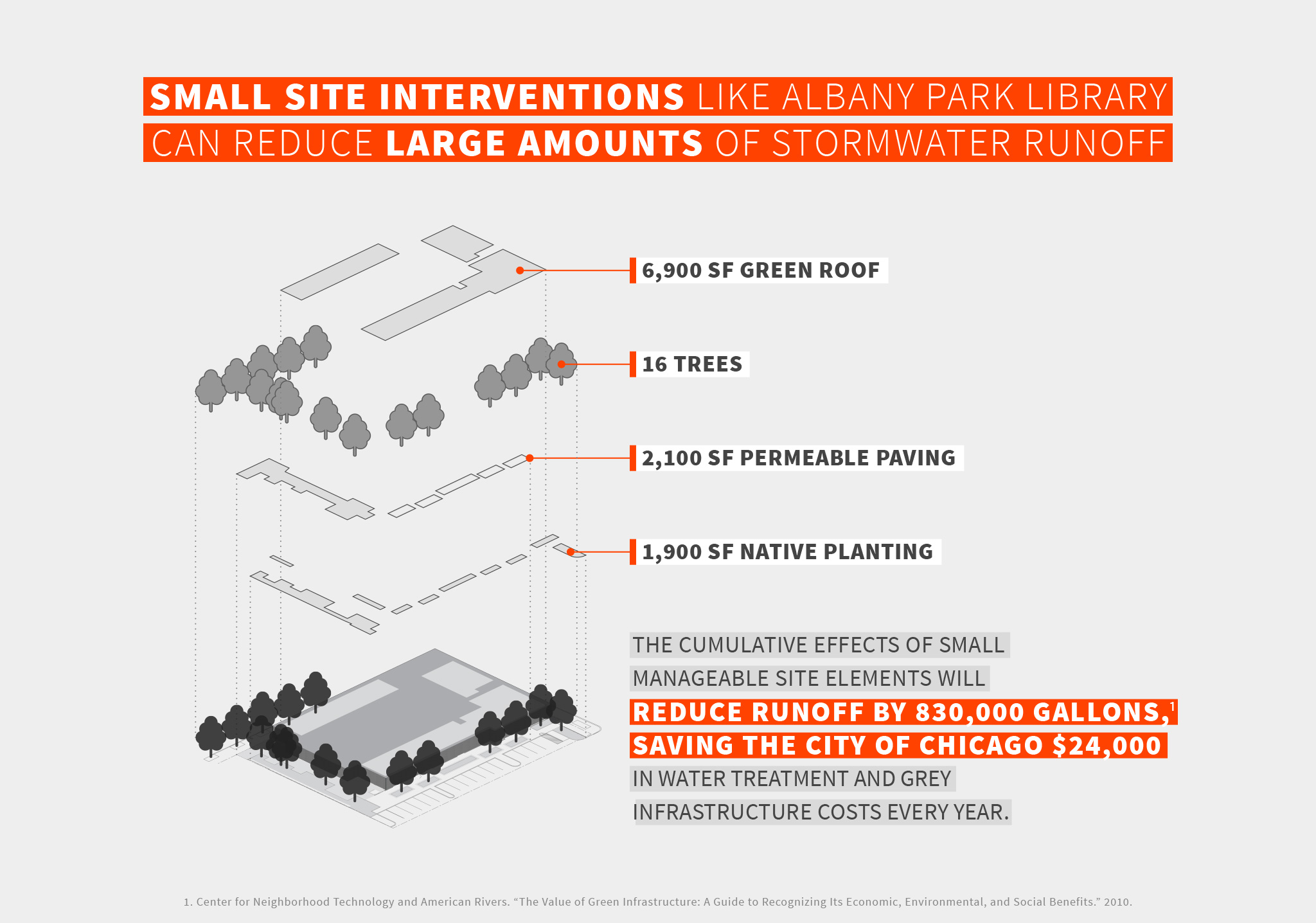 SMALL SITE INTERVENTIONS LIKE ALBANY PARK LIBRARY CAN REDUCE LARGE AMOUNTS OF STORMWATER RUNOFF

6,900 SF GREEN ROOF

16 TREES

2,100 SF PERMEABLE PAVING

1,900 SF NATIVE PLANTING

THE CUMULATIVE EFFECTS OF SMALL MANAGEABLE SITE ELEMENTS WILL REDUCE RUNOFF BY 830,000 GALLONS,$^1$ SAVING THE CITY OF CHICAGO $24,000 IN WATER TREATMENT AND GREY INFRASTRUCTURE COSTS EVERY YEAR.

1. Center for Neighborhood Technology and American Rivers. “The Value of Green Infrastructure: A Guide to Recognizing Its Economic, Environmental, and Social Benefits.” 2010.